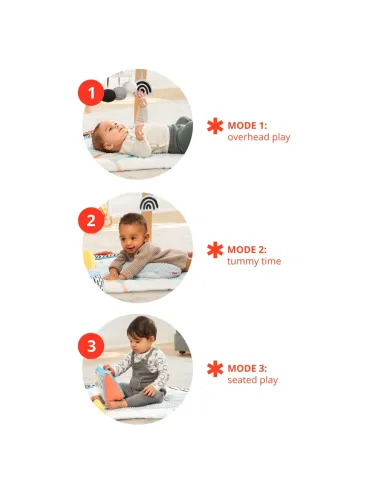 1

MODE 1:
overhead play

2

MODE 2:
tummy time

3

MODE 3:
seated play