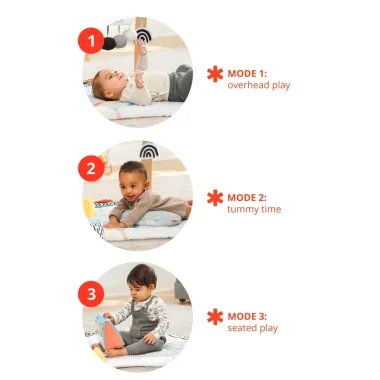 1

MODE 1:
overhead play

2

MODE 2:
tummy time

3

MODE 3:
seated play